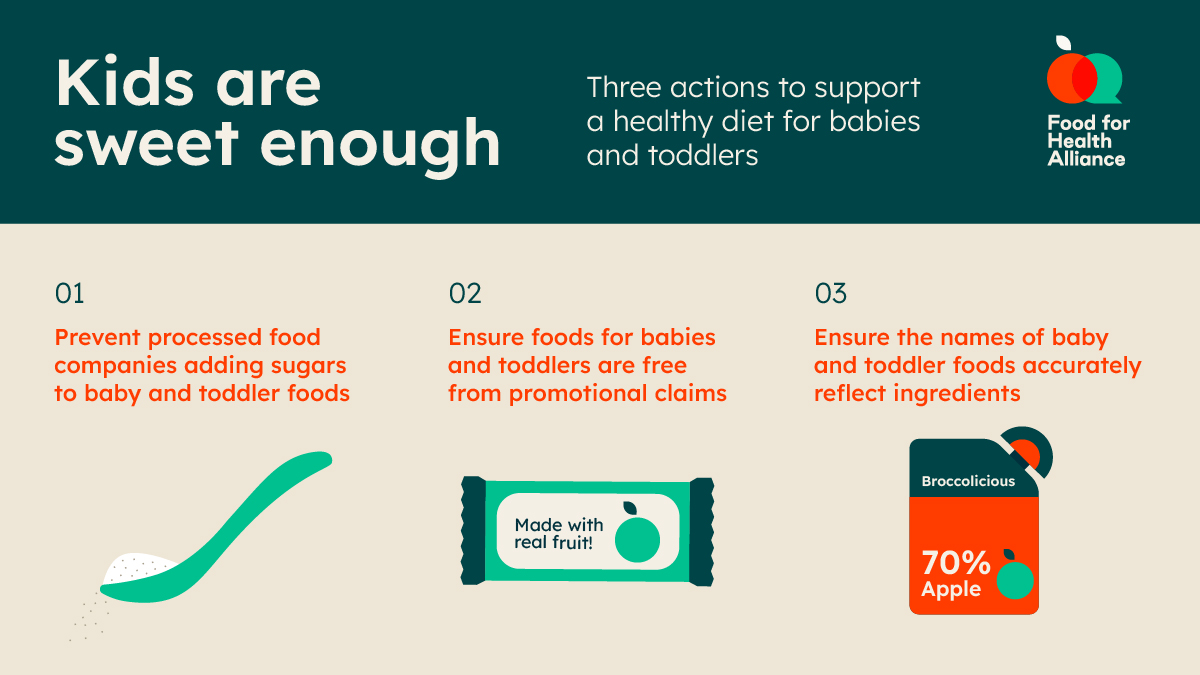 Kids are sweet enough

Three actions to support a healthy diet for babies and toddlers

Food for Health Alliance

01

Prevent processed food companies adding sugars to baby and toddler foods

02

Ensure foods for babies and toddlers are free from promotional claims

Made with real fruit!

03

Ensure the names of baby and toddler foods accurately reflect ingredients

Broccolicious

70% Apple